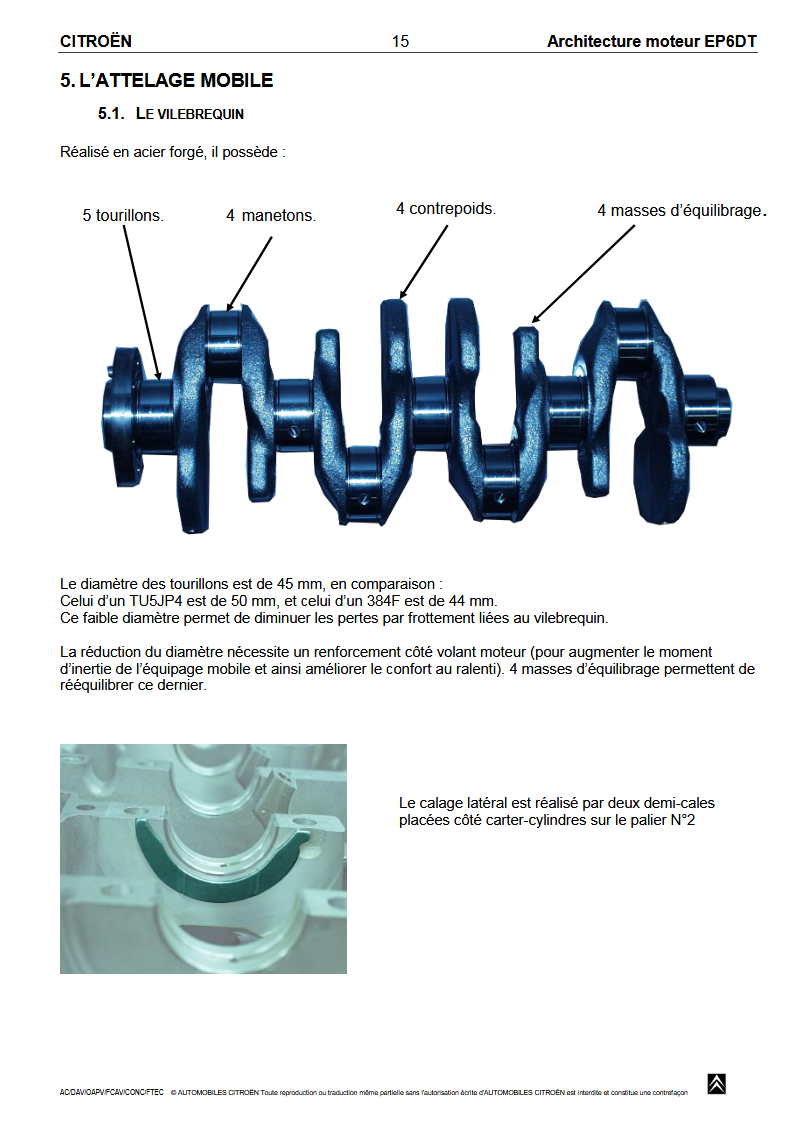 CITROËN 15 Architecture moteur EP6DT

5. L'ATTELAGE MOBILE

5.1. LE VILEBREQUIN

Réalisé en acier forgé, il possède :

5 tourillons.

4 manetons.

4 contrepoids.

4 masses d'équilibrage.

Le diamètre des tourillons est de 45 mm, en comparaison :
Celui d'un TU5JP4 est de 50 mm, et celui d'un 384F est de 44 mm.
Ce faible diamètre permet de diminuer les pertes par frottement liées au vilebrequin.

La réduction du diamètre nécessite un renforcement côté volant moteur (pour augmenter le moment d'inertie de l'équipage mobile et ainsi améliorer le confort au ralenti). 4 masses d'équilibrage permettent de rééquilibrer ce dernier.

Le calage latéral est réalisé par deux demi-cales placées côté carter-cylindres sur le palier N°2

AC/DAV/OAPV/FCAV/CONC/FTEC © AUTOMOBILES CITROËN Toute reproduction ou traduction même partielle sans l'autorisation écrite d'AUTOMOBILES CITROËN est interdite et constitue une contrefaçon