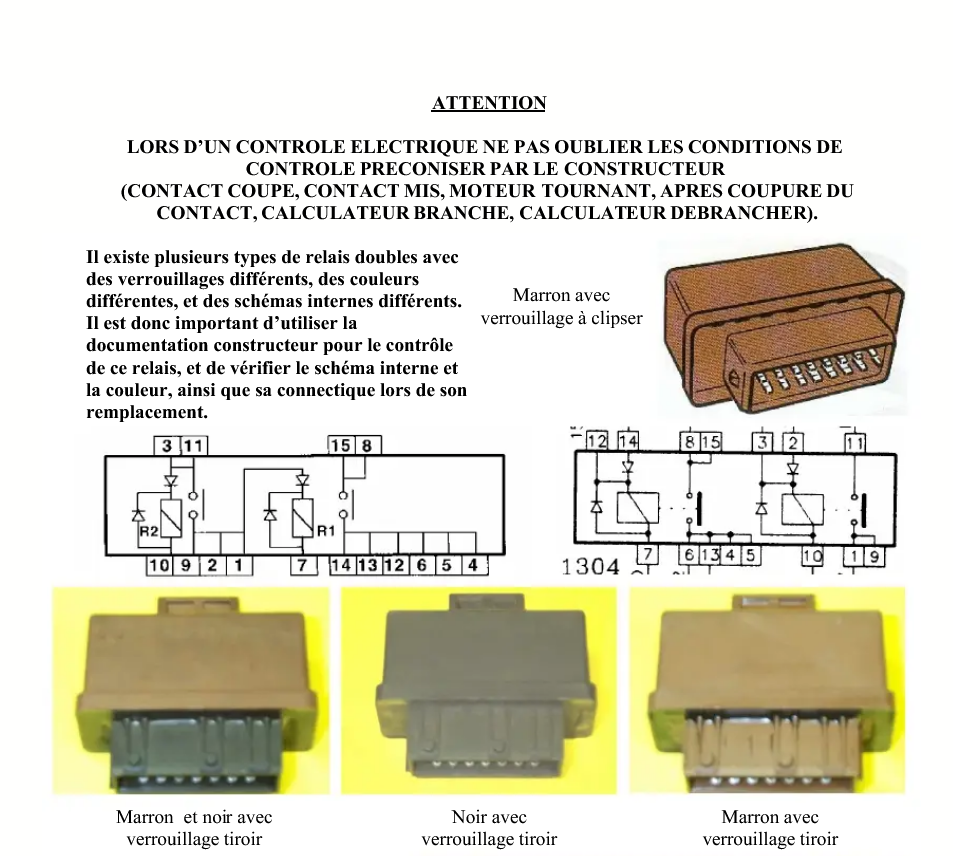 ATTENTION

LORS D'UN CONTROLE ELECTRIQUE NE PAS OUBLIER LES CONDITIONS DE CONTROLE PRECONISER PAR LE CONSTRUCTEUR (CONTACT COUPE, CONTACT MIS, MOTEUR TOURNANT, APRES COUPURE DU CONTACT, CALCULATEUR BRANCHE, CALCULATEUR DEBRANCHER).

Il existe plusieurs types de relais doubles avec des verrouillages différents, des couleurs différentes, et des schémas internes différents. Il est donc important d'utiliser la documentation constructeur pour le contrôle de ce relais, et de vérifier le schéma interne et la couleur, ainsi que sa connectique lors de son remplacement.

Marron avec verrouillage à clipser

3 11 15 8
R2 R1
10 9 2 1 7 14 13 12 6 5 4

12 14 8 15 3 2 11
7 6 13 4 5 10 1 9
1304

Marron et noir avec verrouillage tiroir

Noir avec verrouillage tiroir

Marron avec verrouillage tiroir