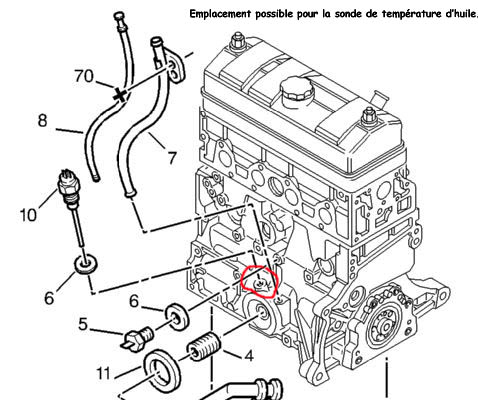 Emplacement possible pour la sonde de température d'huile.

70

8

7

10

6

6

5

4

11