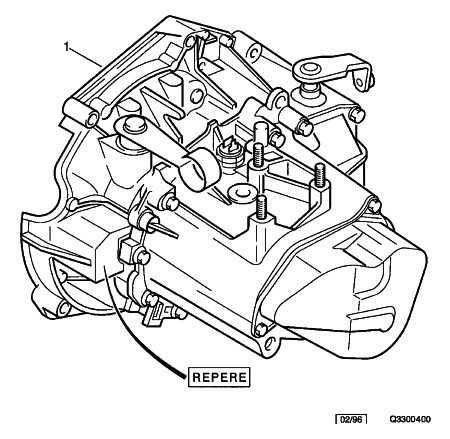 1

REPERE

02/96

Q3300400