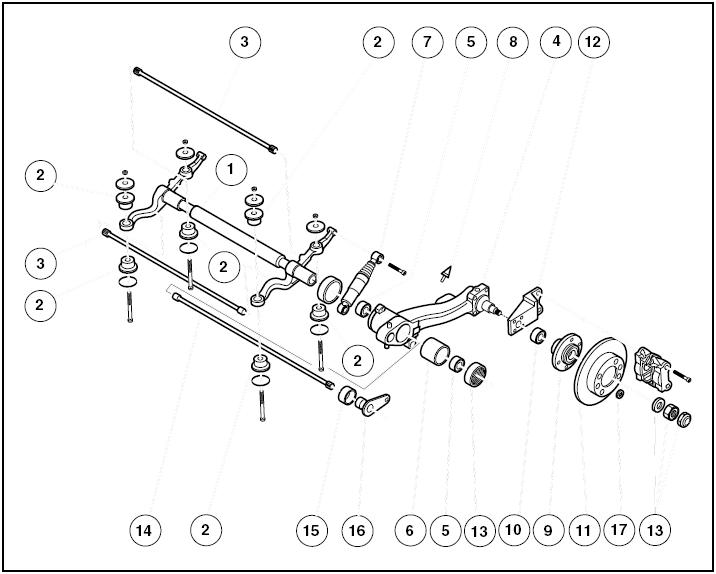 3
2
7
5
8
4
12
2
1
3
2
2
2
14
2
15
16
6
5
13
10
9
11
17
13